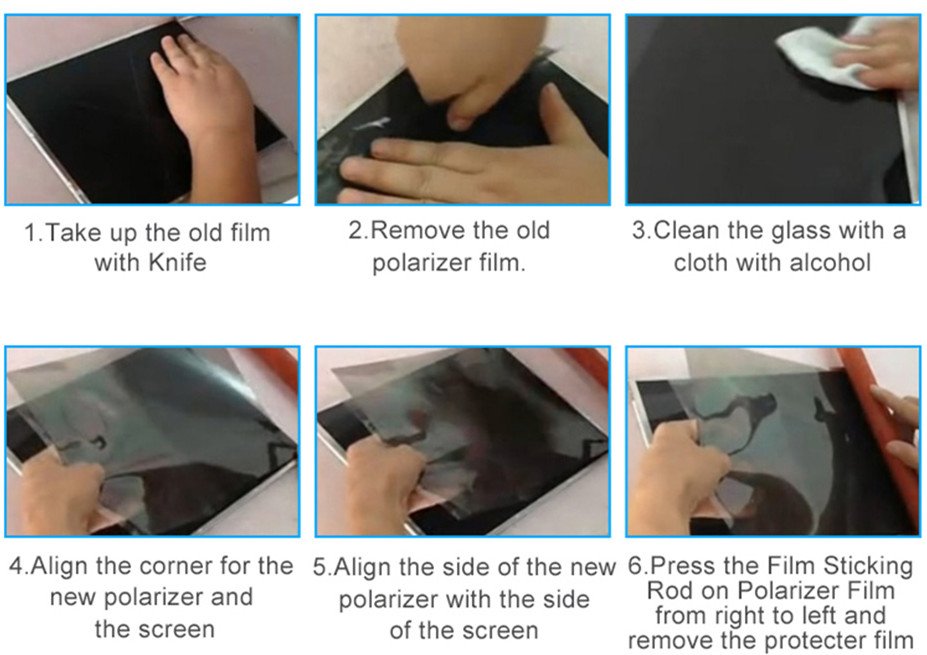 1.Take up the old film with Knife

2.Remove the old polarizer film.

3.Clean the glass with a cloth with alcohol

4.Align the corner for the new polarizer and the screen

5.Align the side of the new polarizer with the side of the screen

6.Press the Film Sticking Rod on Polarizer Film from right to left and remove the protecter film